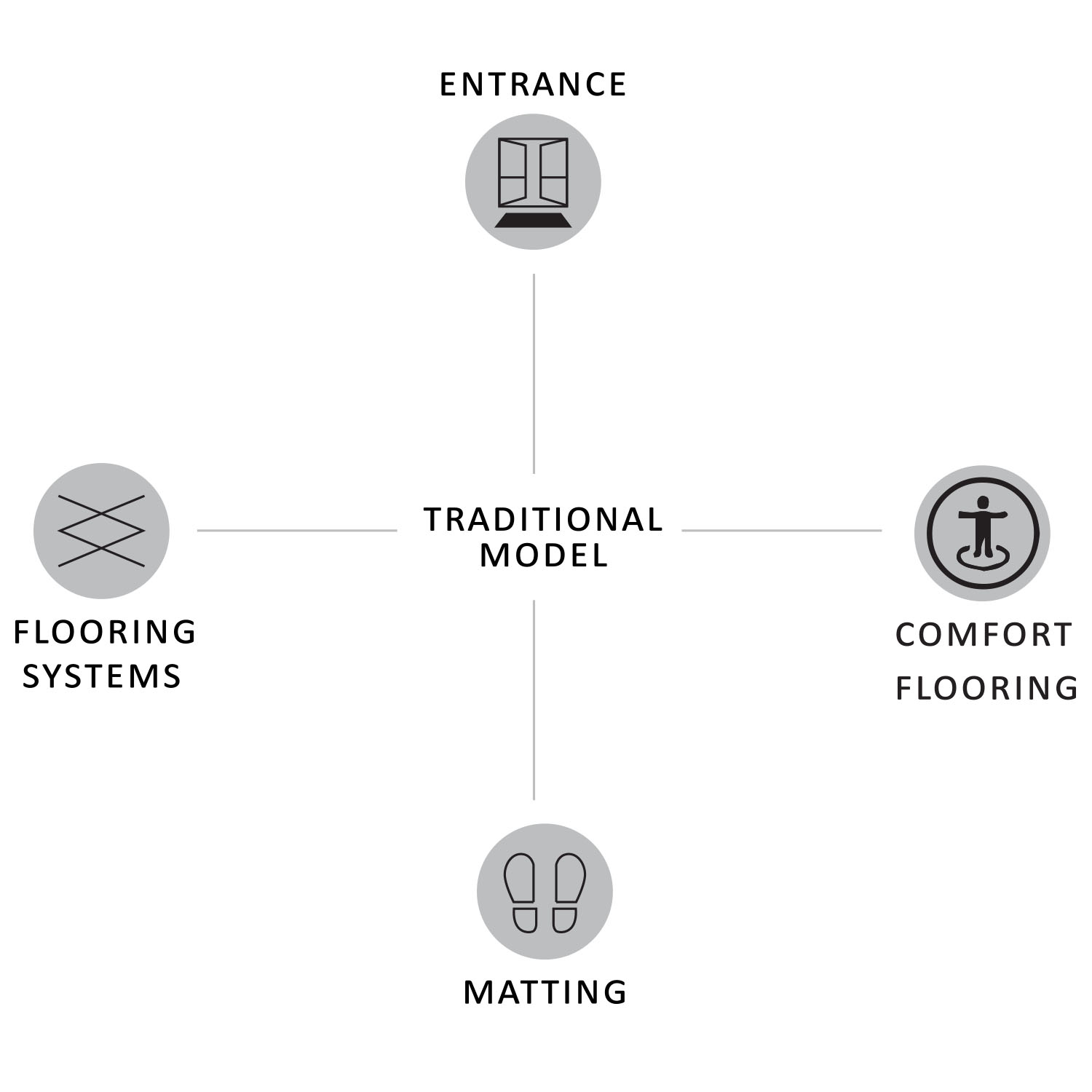 ENTRANCE

FLOORING SYSTEMS

TRADITIONAL MODEL

COMFORT FLOORING

MATTING